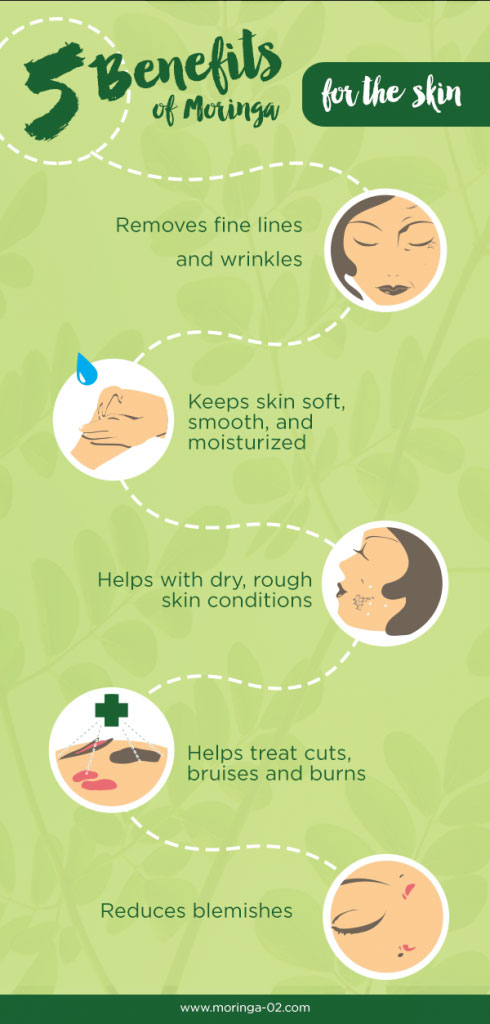 5 Benefits of Moringa

for the skin

Removes fine lines and wrinkles

Keeps skin soft, smooth, and moisturized

Helps with dry, rough skin conditions

Helps treat cuts, bruises and burns

Reduces blemishes

www.moringa-02.com